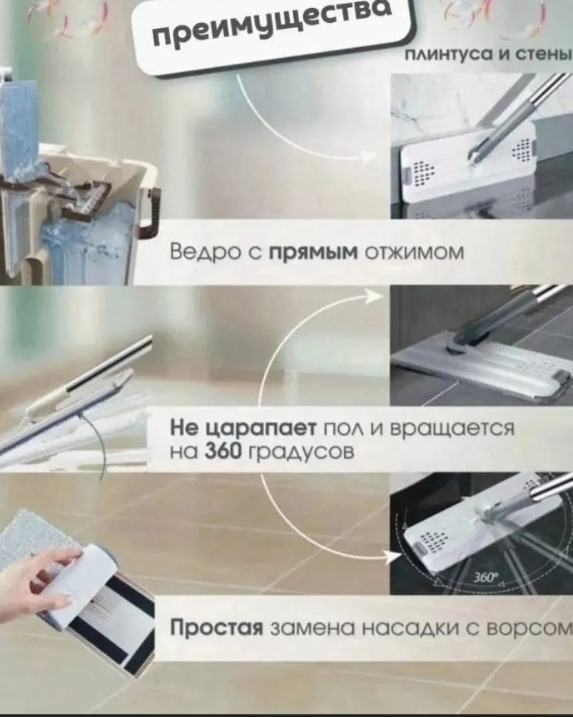 преимущества

плинтуса и стены

Ведро с прямым отжимом

Не царапает пол и вращается на 360 градусов

360°

Простая замена насадки с ворсом