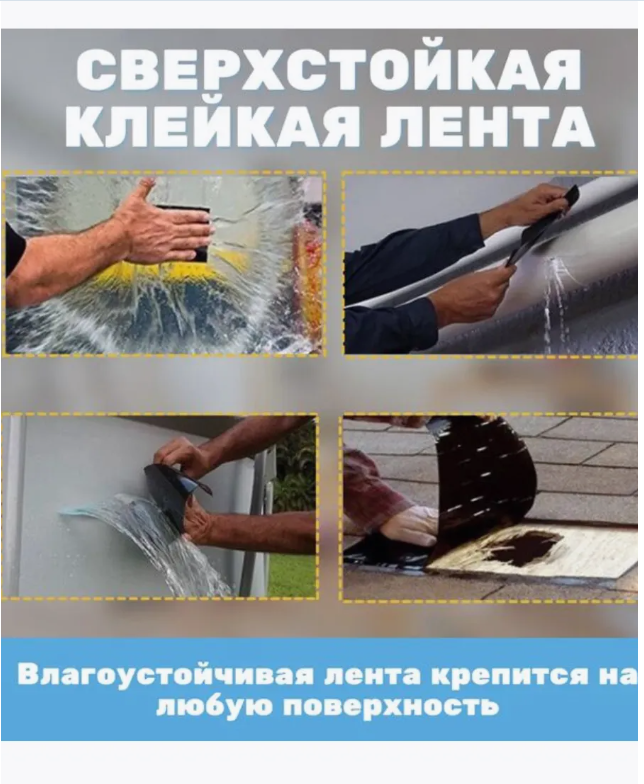 СВЕРХСТОЙКАЯ КЛЕЙКАЯ ЛЕНТА

Влагоустойчивая лента крепится на любую поверхность