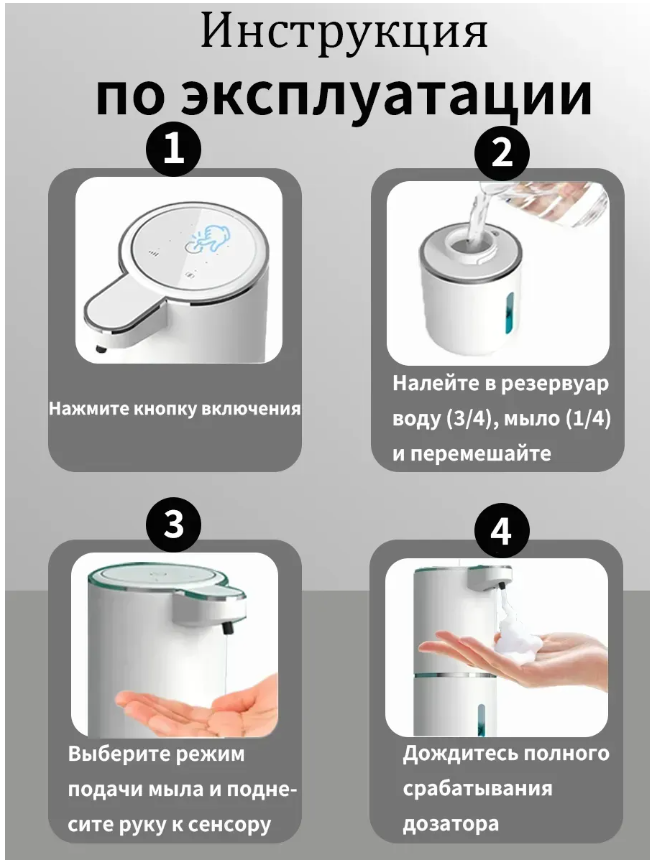 Инструкция
по эксплуатации

1

Нажмите кнопку включения

2

Налейте в резервуар воду (3/4), мыло (1/4) и перемешайте

3

Выберите режим подачи мыла и поднесите руку к сенсору

4

Дождитесь полного срабатывания дозатора