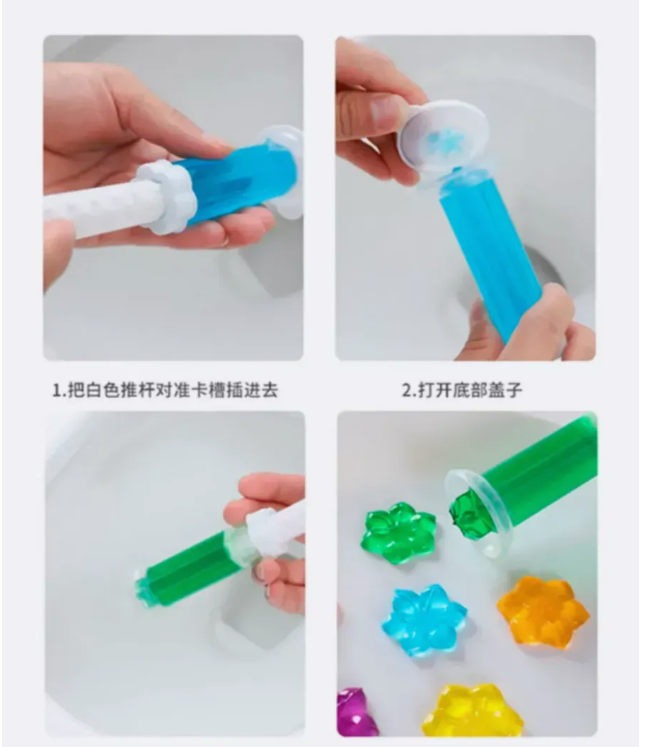 1.把白色推杆对准卡槽插进去

2.打开底部盖子